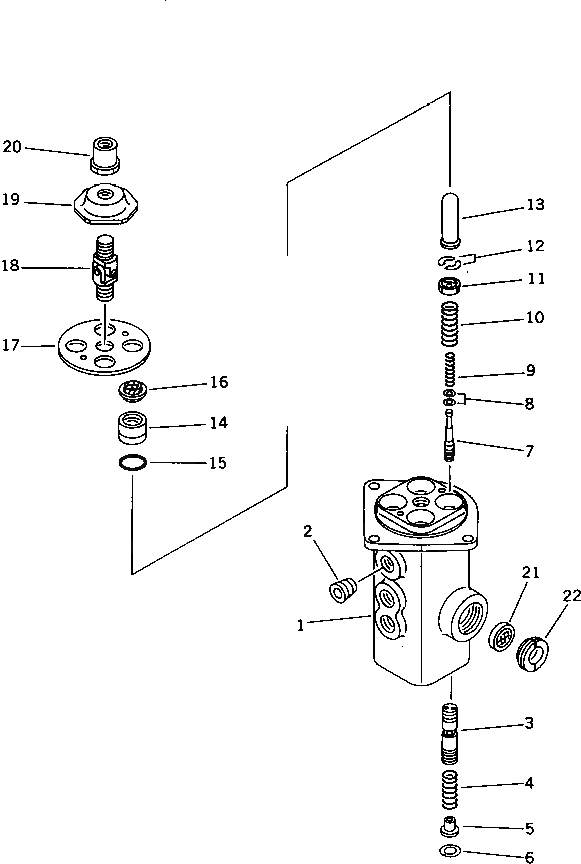 20
19
18
17
16
14
15
13
12
11
10
9
8
7
2
1
21
22
3
4
5
6