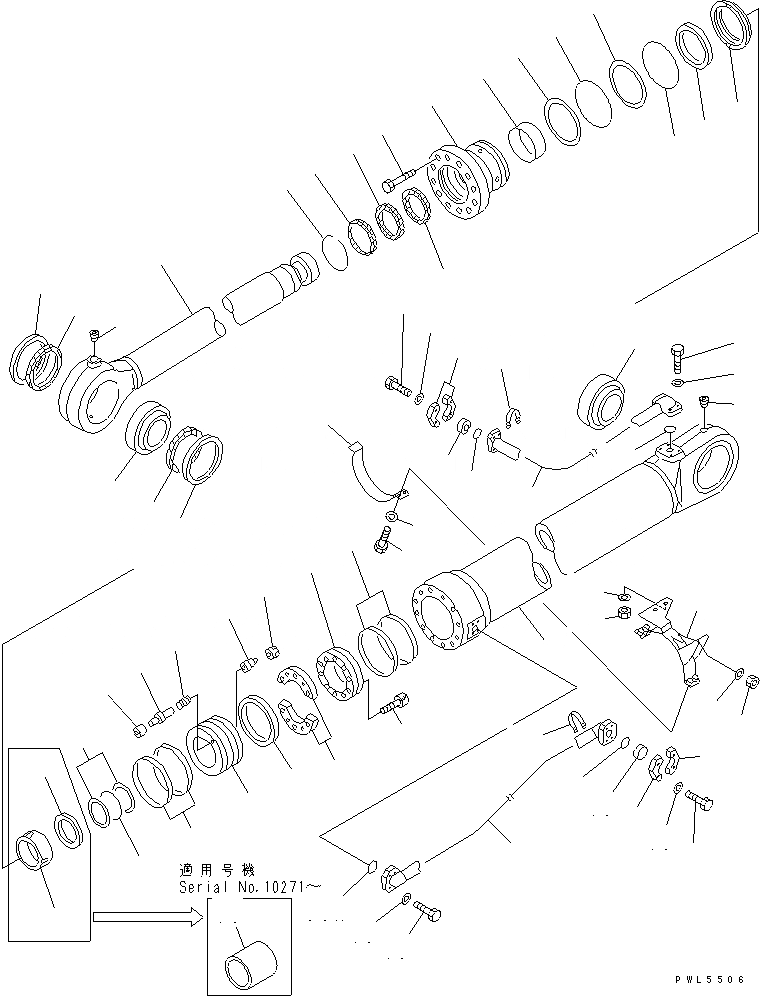 適用号機
Serial No.10271～

PWL5506