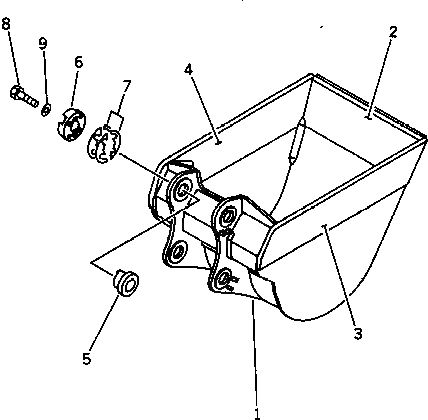 8
9
6
7
4
2
5
3
1