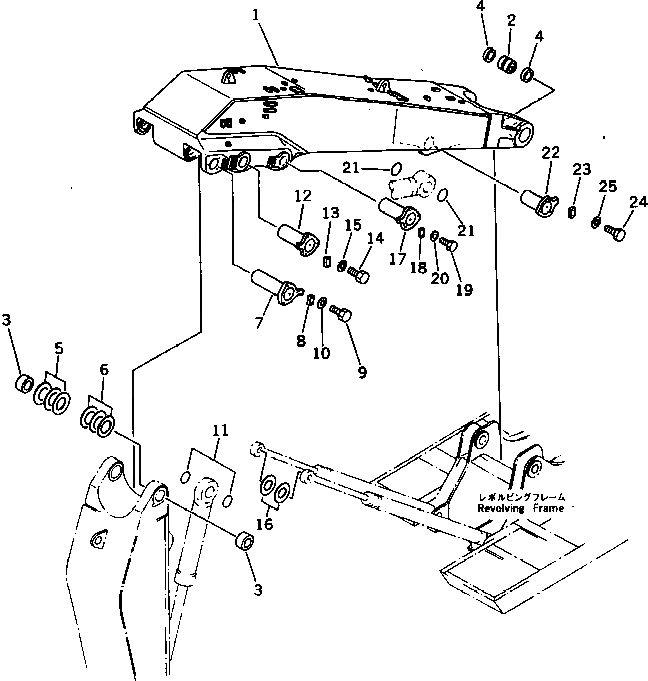 1
4
2
4
22
23
25
24
21
21
12
13
15
14
17
18
20
19
7
8
10
9
3
5
6
11
16
3
レボルビングフレーム
Revolving Frame