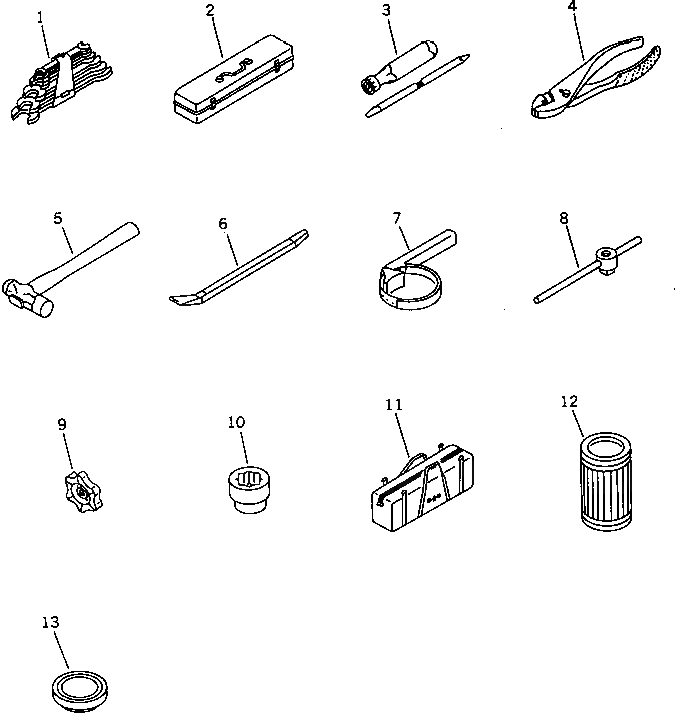 1
2
3
4
5
6
7
8
9
10
11
12
13