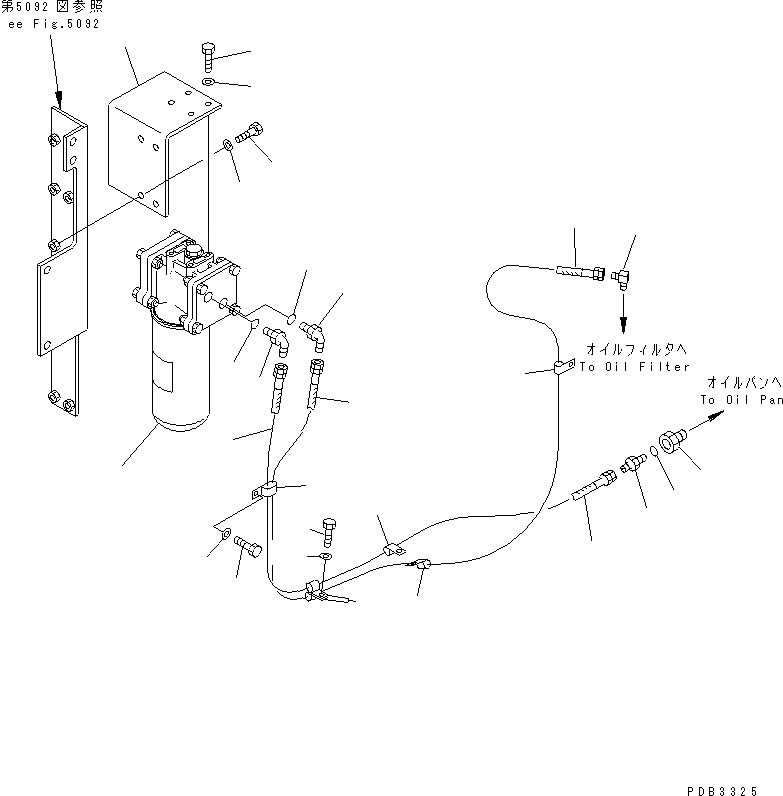 第5092 図参照
ee Fig.5092

オイルフィルタへ
To Oil Filter

オイルパンへ
To Oil Pan

PDB3325