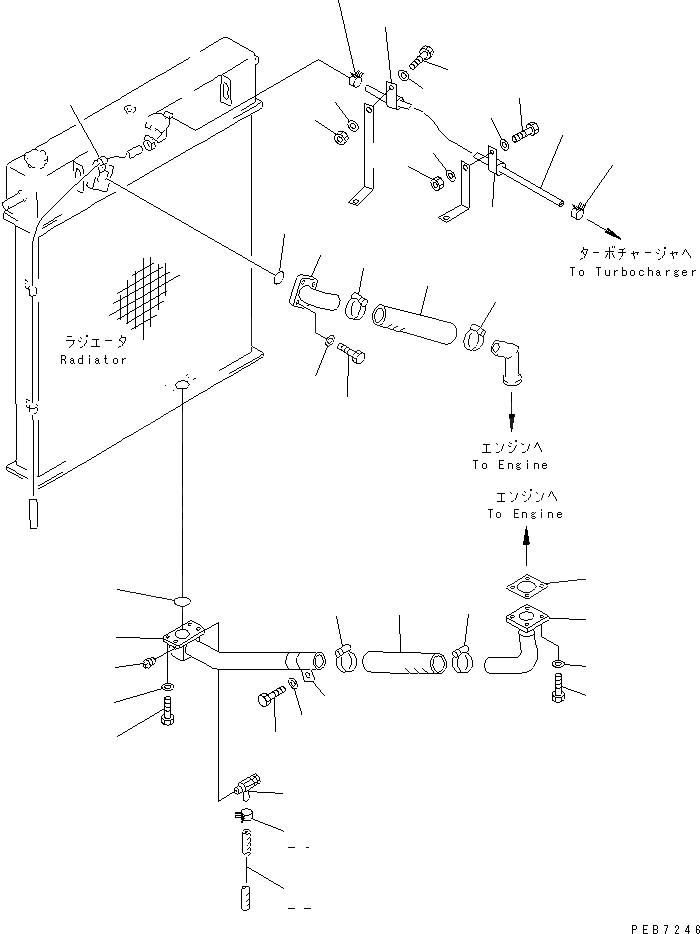 ターボチャージャへ
To Turbocharger

ラジエータ
Radiator

エンジンへ
To Engine

エンジンへ
To Engine

PEB7246