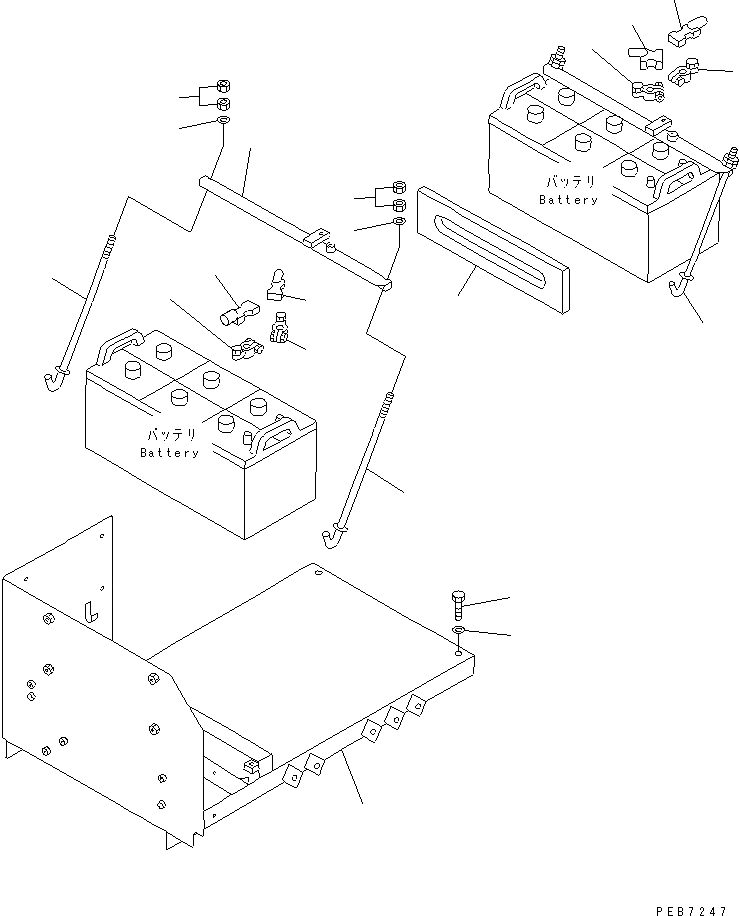 バッテリ
Battery

バッテリ
Battery

PEB7247