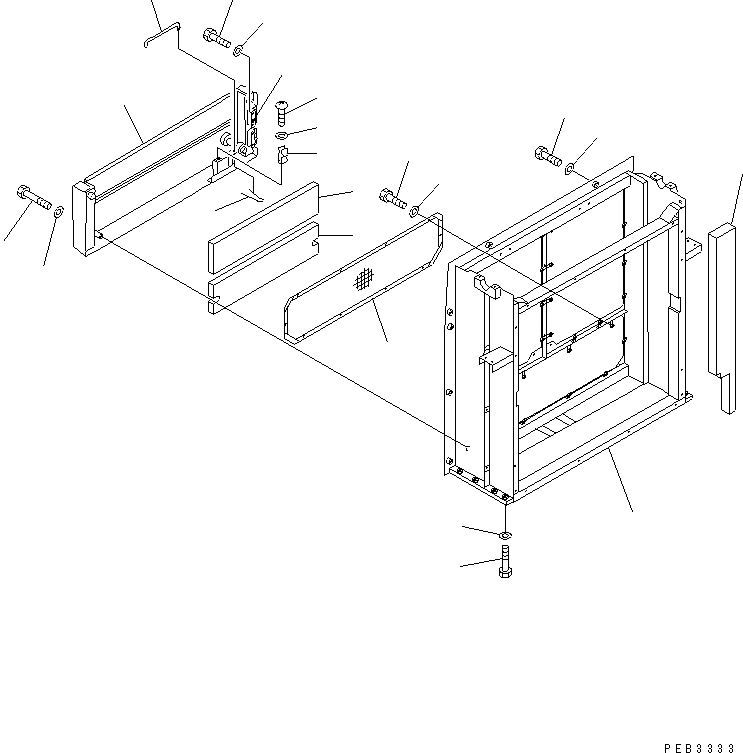 PEB3333