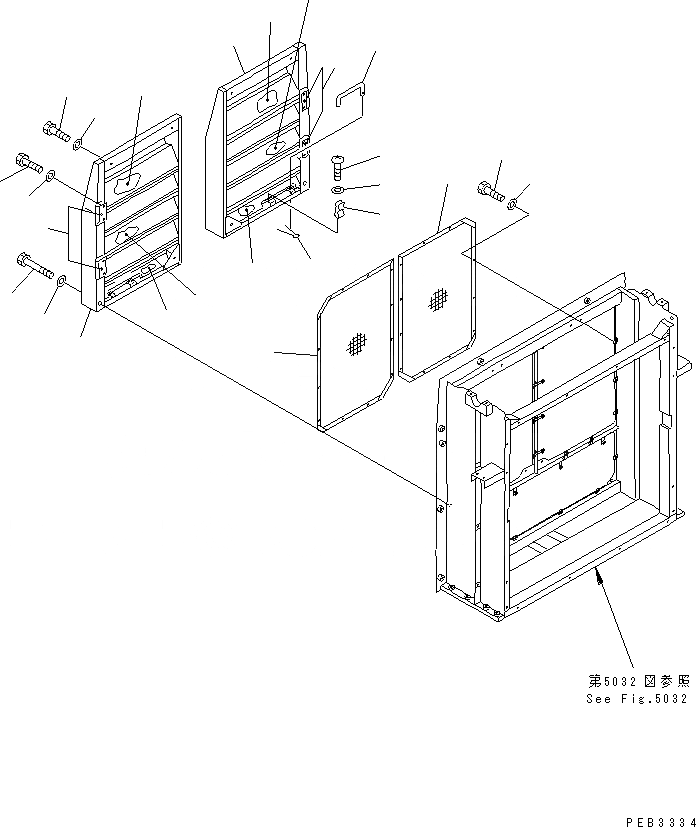 第5032図参照
See Fig.5032

PEB3334