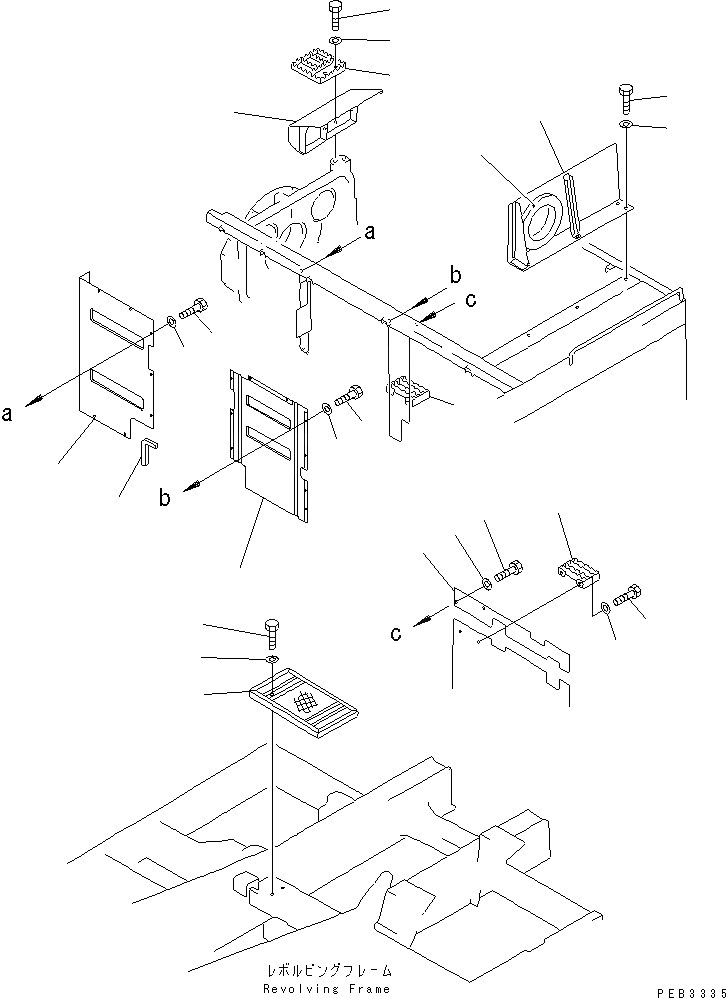 a
b
c
a
b
c
レボルビングフレーム
Revolving Frame
PEB3335