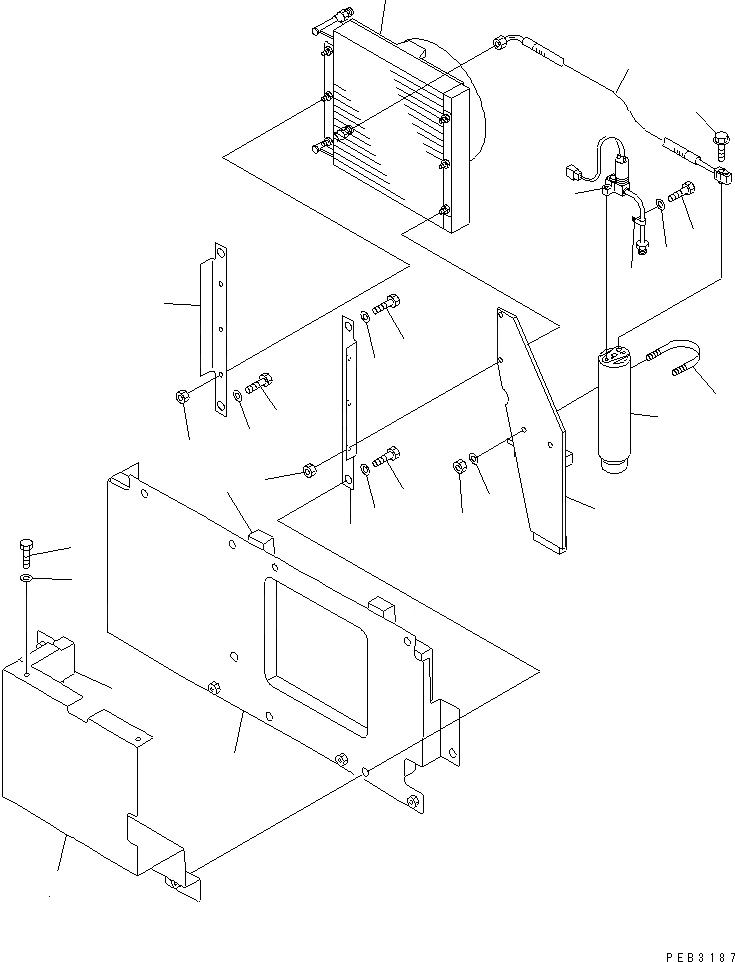 PEB3187