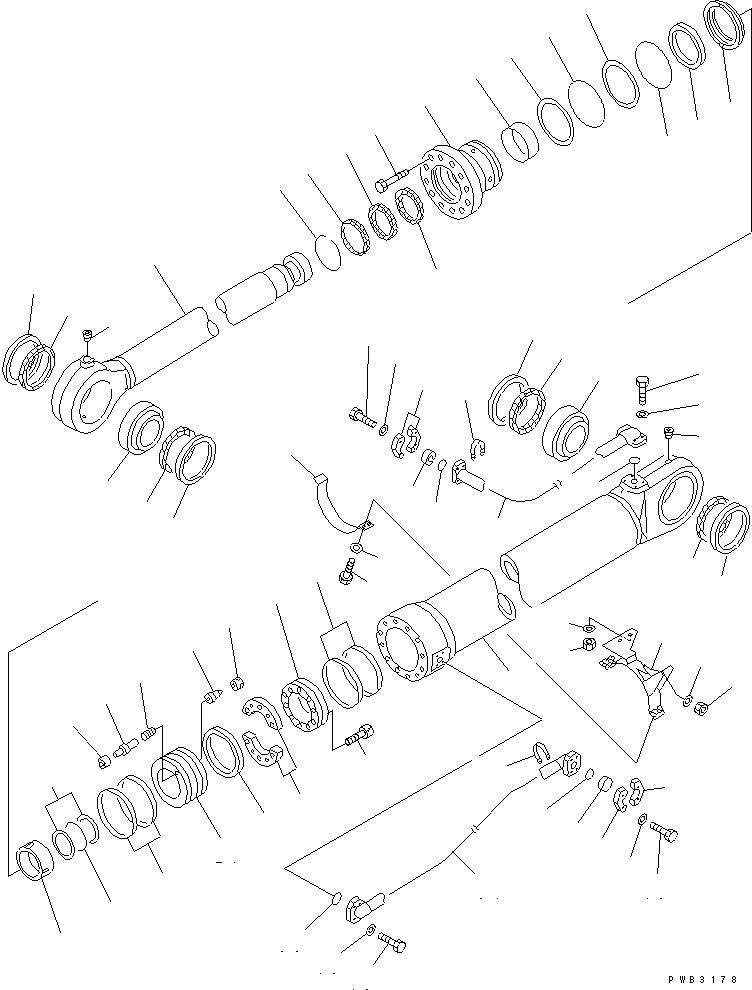 PWB3178