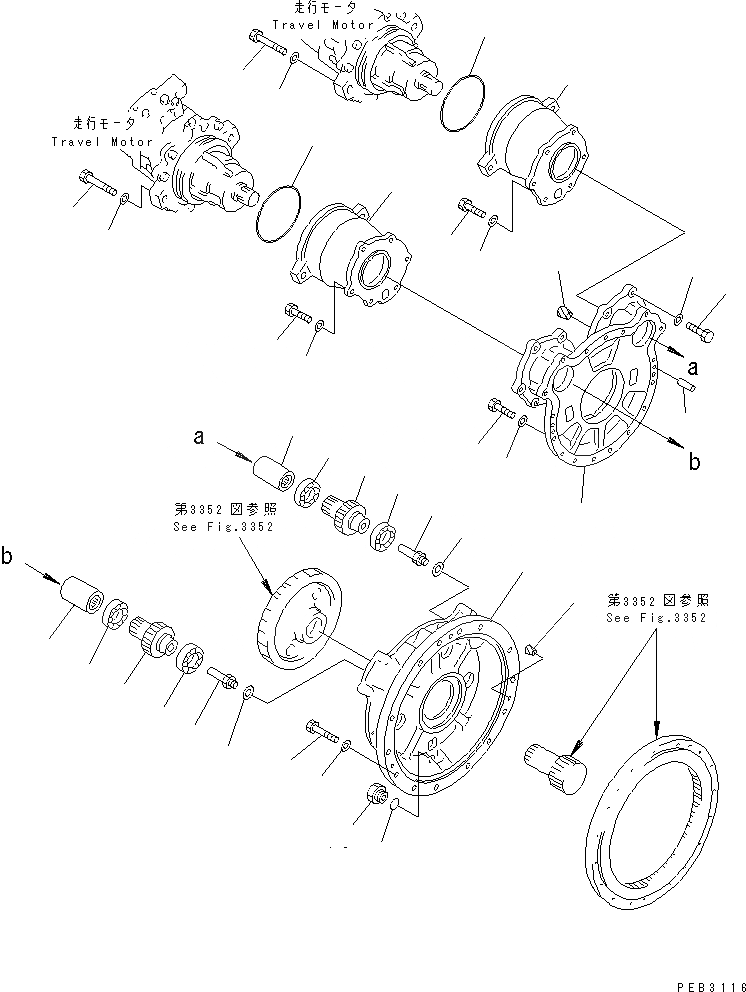 走行モータ
Travel Motor

走行モータ
Travel Motor

a

b

a

第3352図参照
See Fig.3352

b

第3352図参照
See Fig.3352

PEB3116