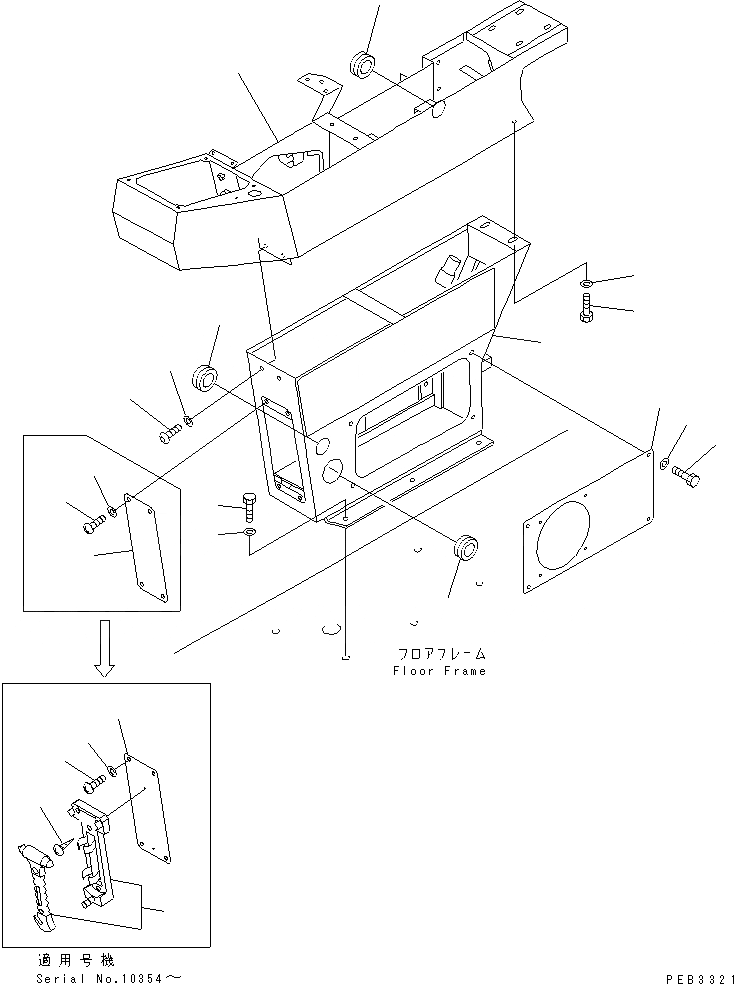 フロアフレーム
Floor Frame

適用号機
Serial No.10354～

PEB3321