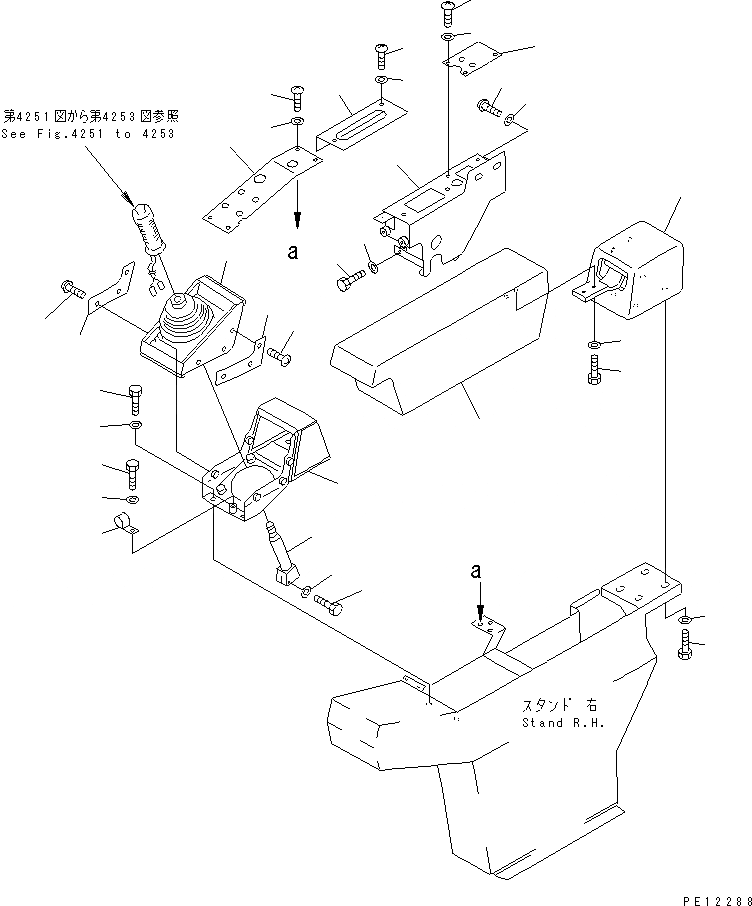 第4251図から第4253図参照
See Fig.4251 to 4253

a

a

スタンド 右
Stand R.H.

PE12288