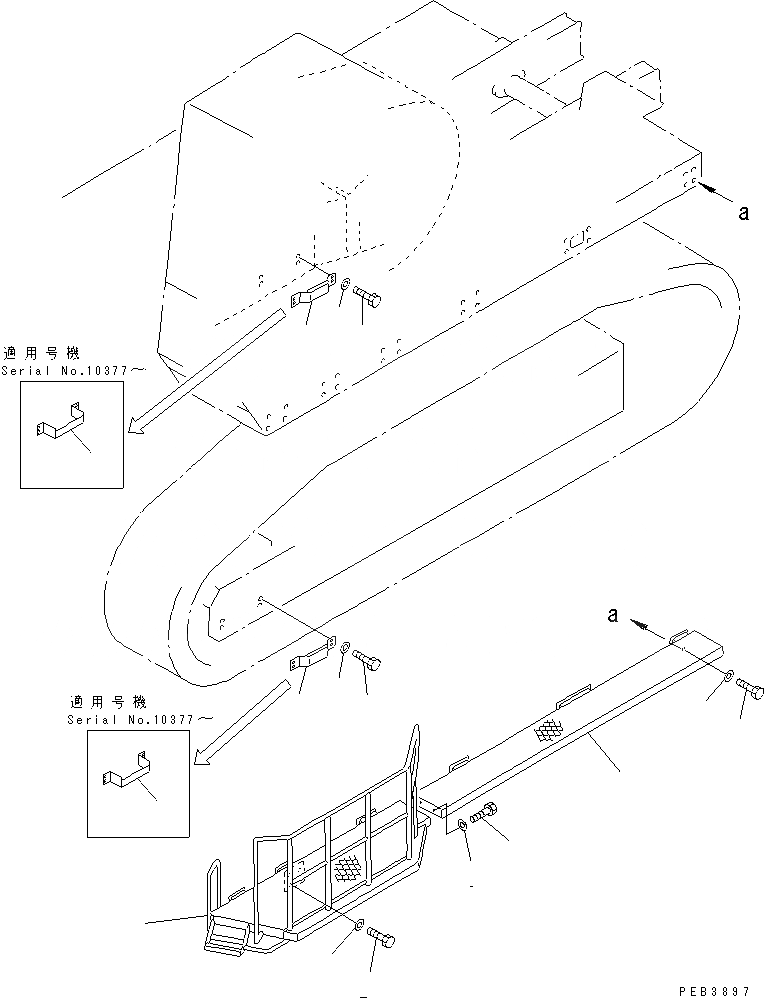 a

適用号機
Serial No.10377～

a

適用号機
Serial No.10377～

PEB3897