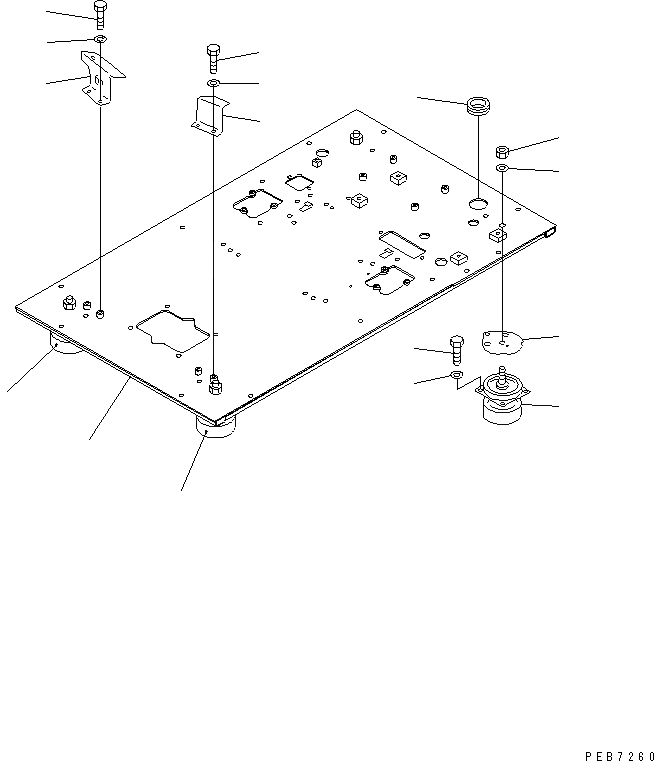 PEB7260