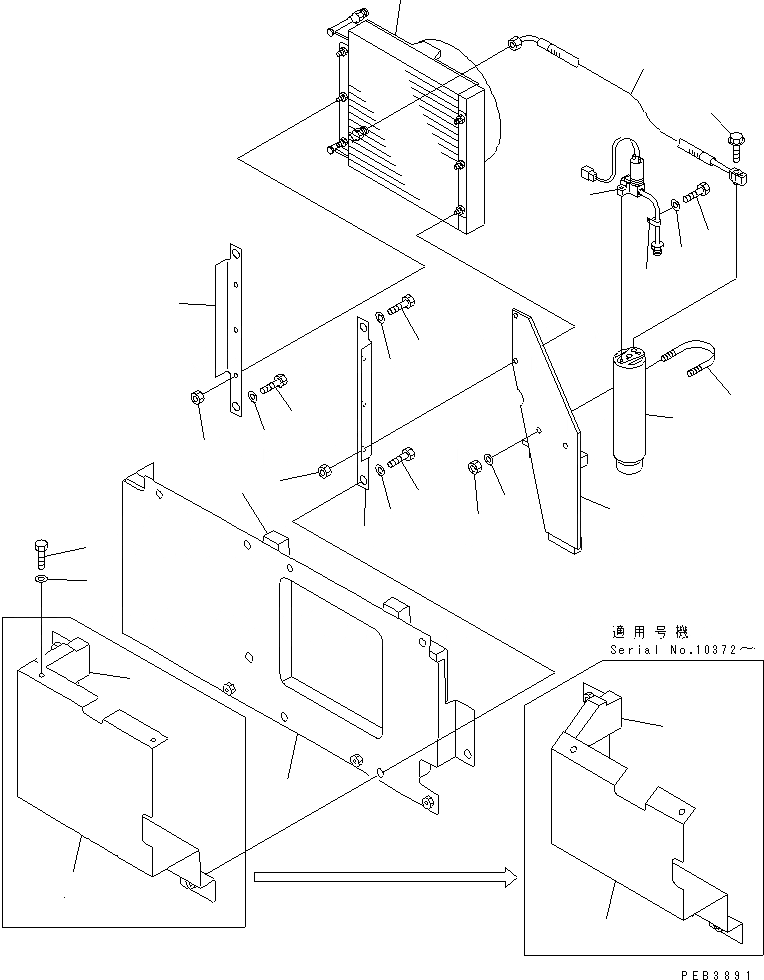 適用号機
Serial No.10372～

PEB3891