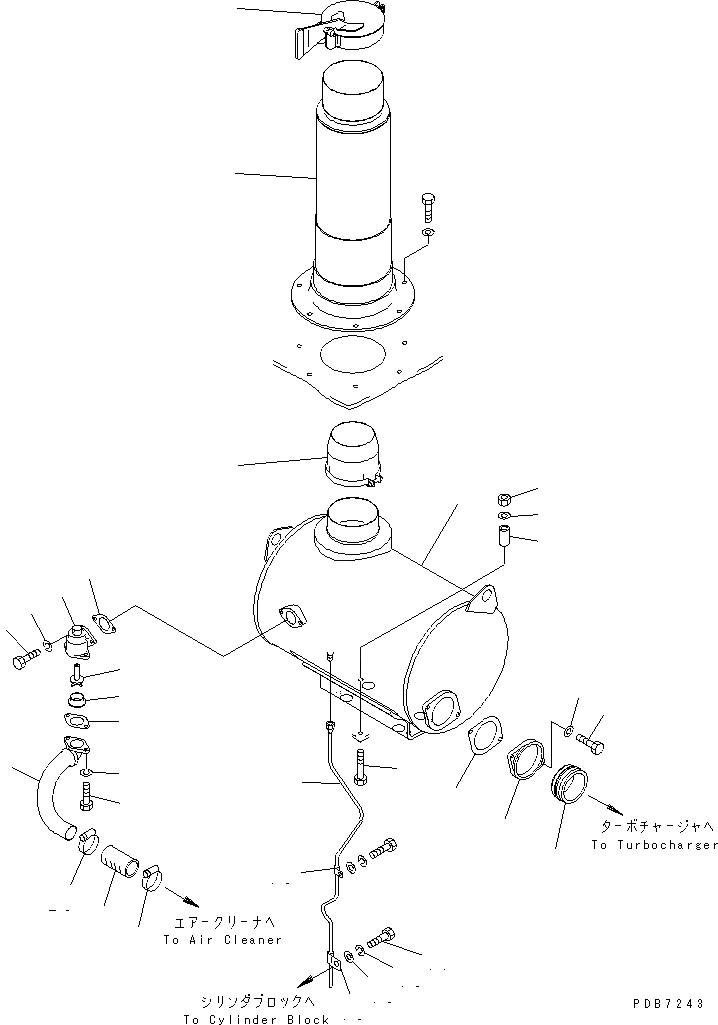 ターボチャージャへ
To Turbocharger

エアークリーナへ
To Air Cleaner

シリンダブロックへ
To Cylinder Block

PDB7243