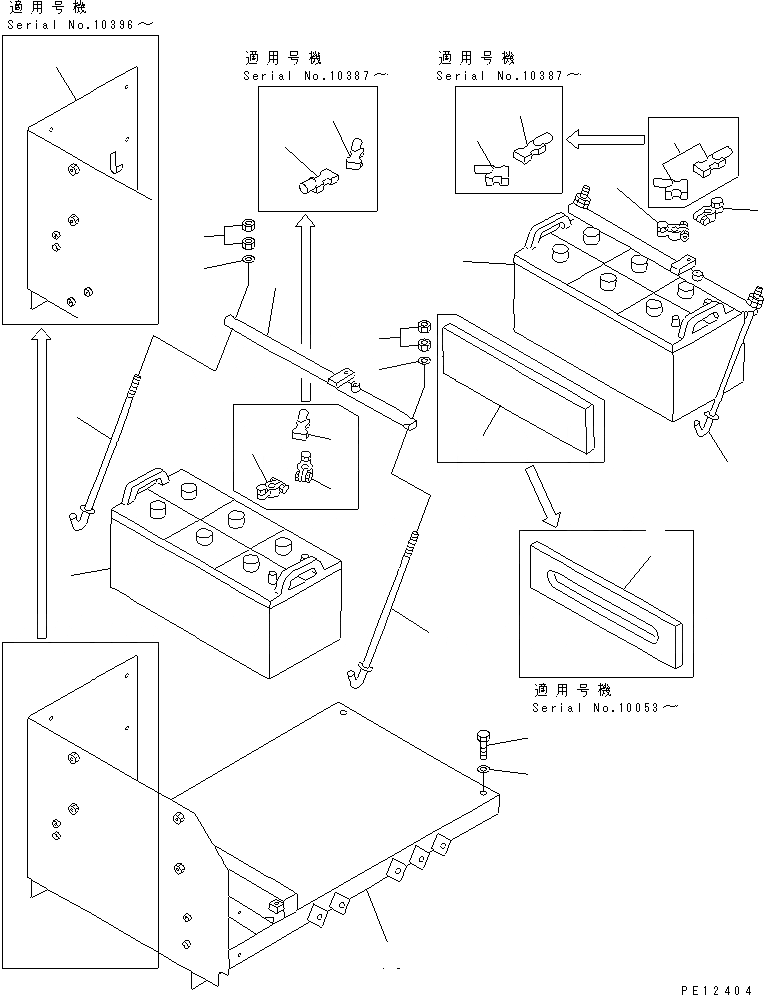 適用号機
Serial No.10396～

適用号機
Serial No.10387～

適用号機
Serial No.10387～

適用号機
Serial No.10053～

PE12404