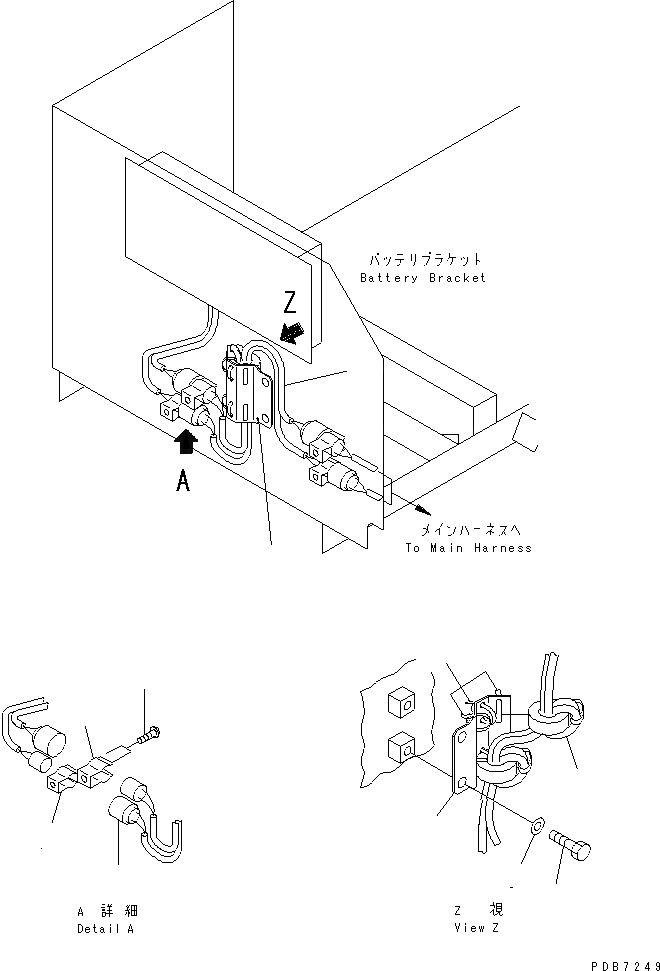 バッテリブラケット
Battery Bracket

Z

A

メインハーネスへ
To Main Harness

A 詳 細
Detail A

Z 視
View Z

PDB7249