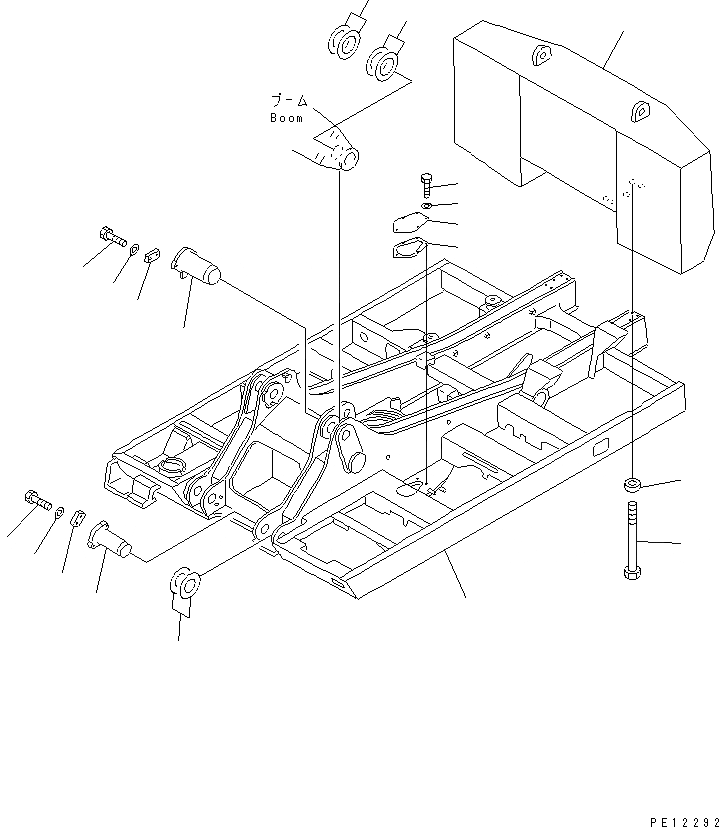 ブーム
Boom

PE12292