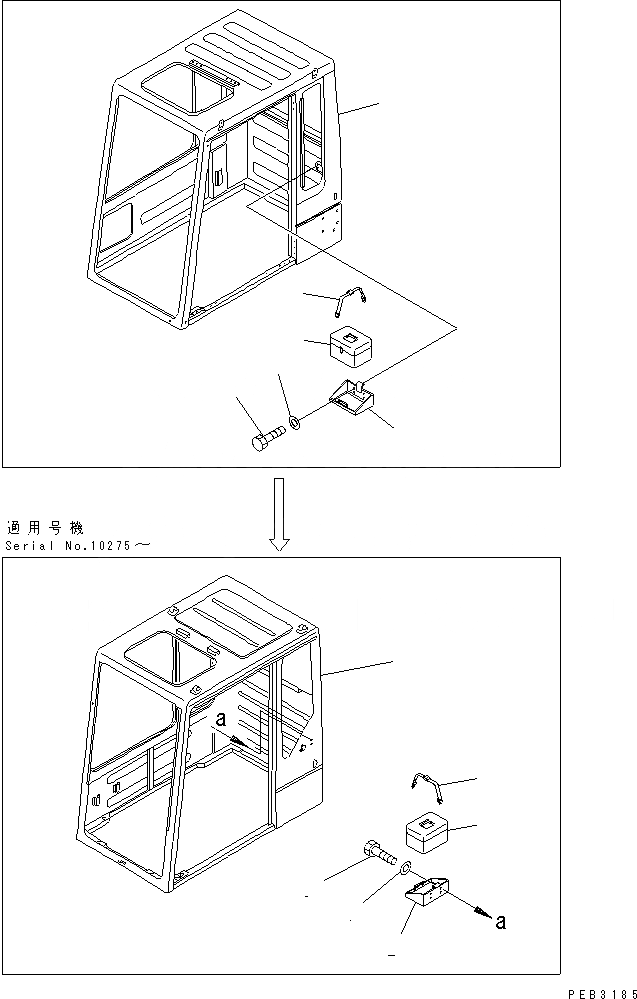 適用号機
Serial No.10275～

a

a

PEB3185