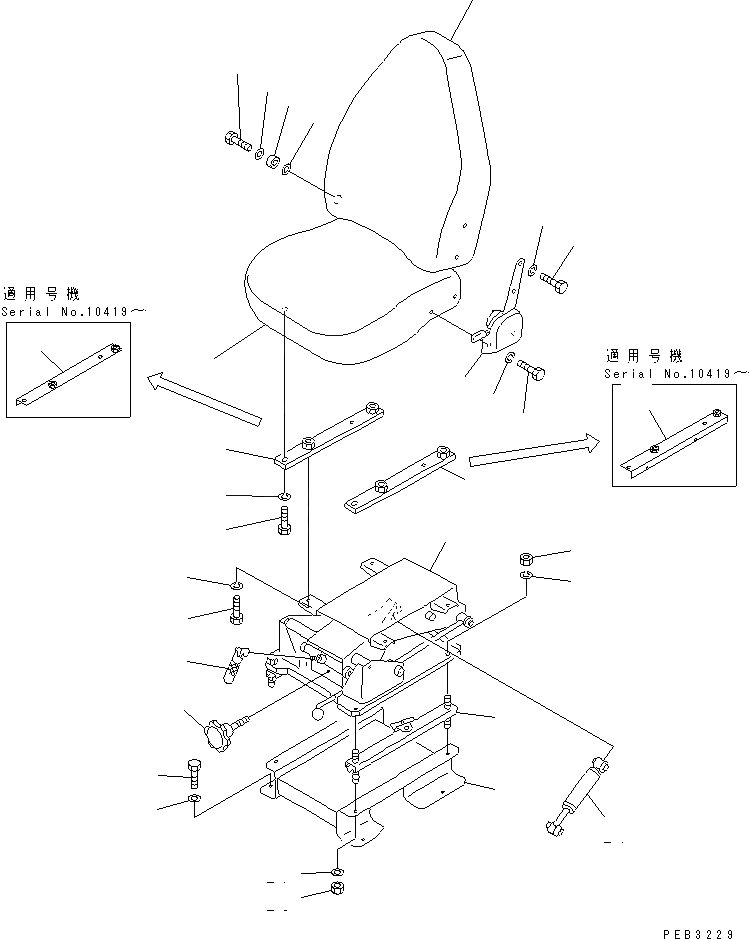 適用号機
Serial No.10419～

適用号機
Serial No.10419～

PEB3229