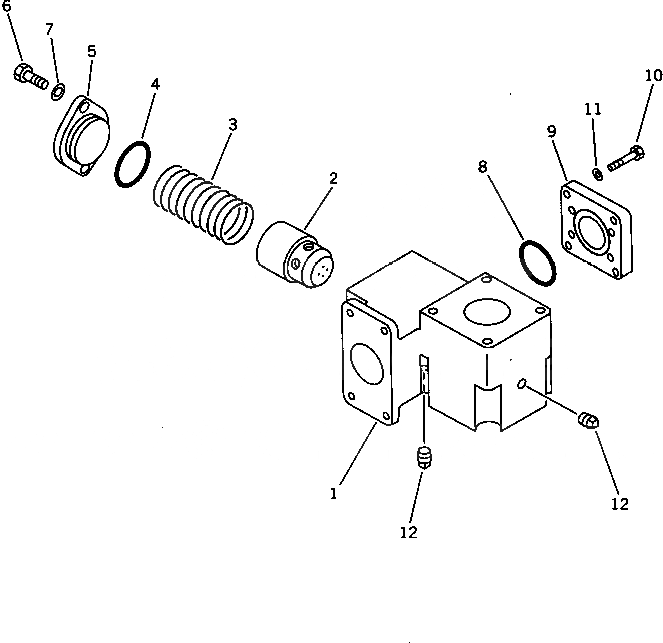 6
7
5
4
3
2
10
11
9
8
1
12
12