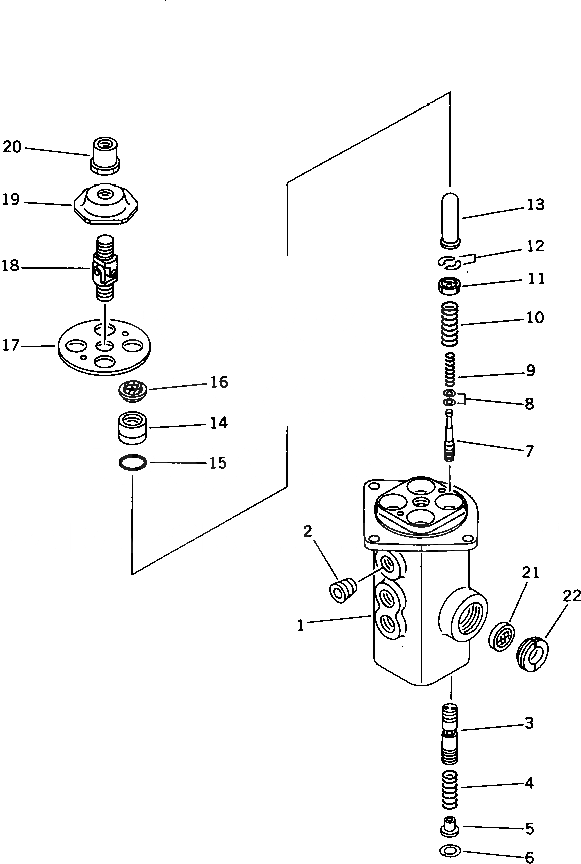 20
19
18
17
16
14
15
13
12
11
10
9
8
7
2
1
21
22
3
4
5
6