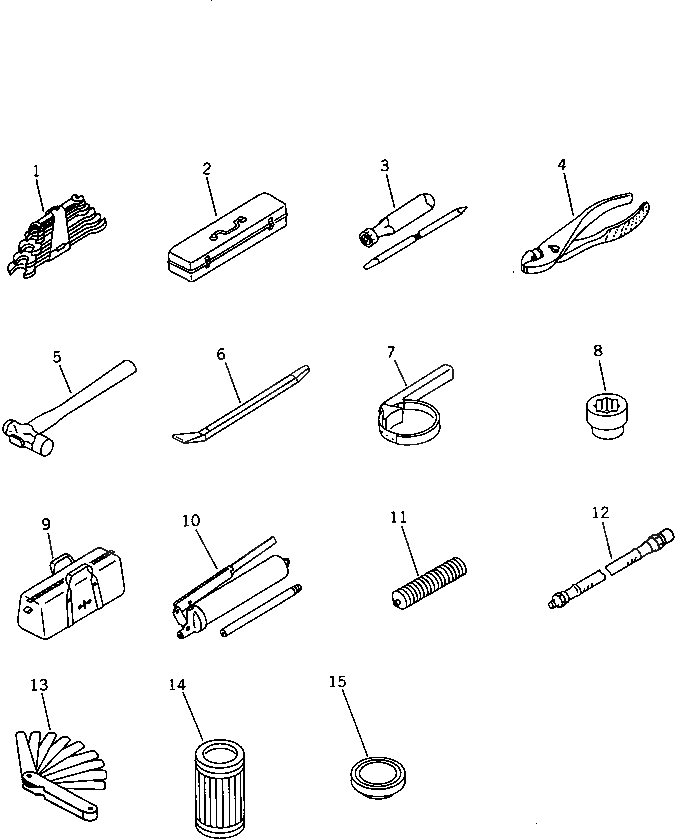 1
2
3
4
5
6
7
8
9
10
11
12
13
14
15