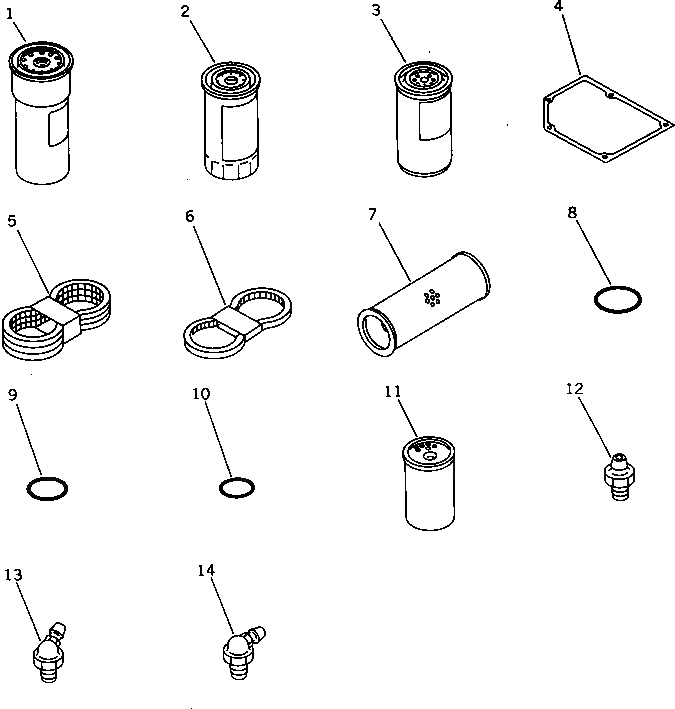 1
2
3
4
5
6
7
8
9
10
11
12
13
14