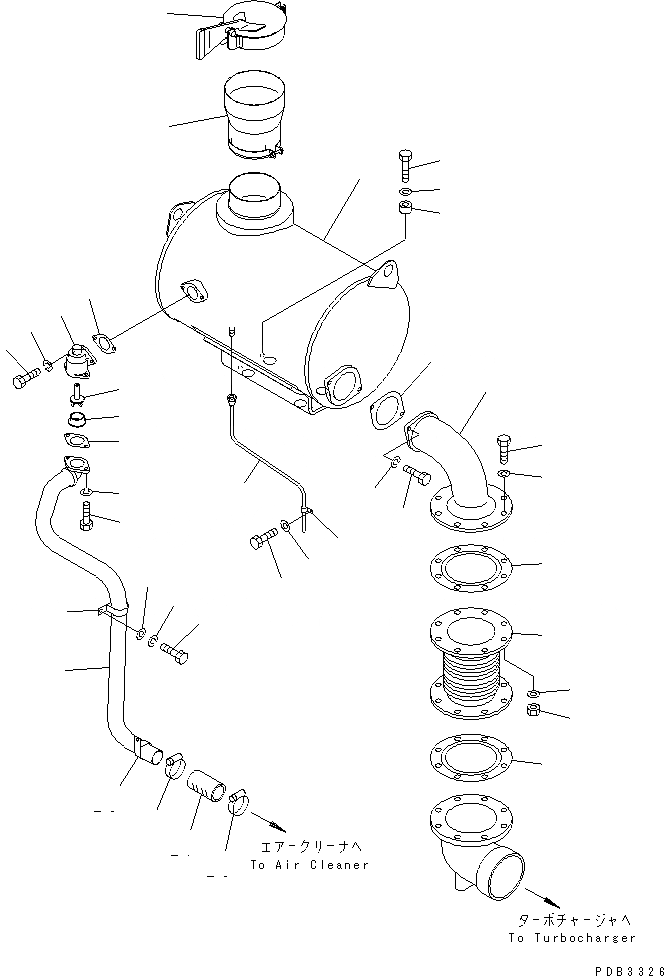 エアークリーナへ
To Air Cleaner

ターボチャージャへ
To Turbocharger

PDB3326