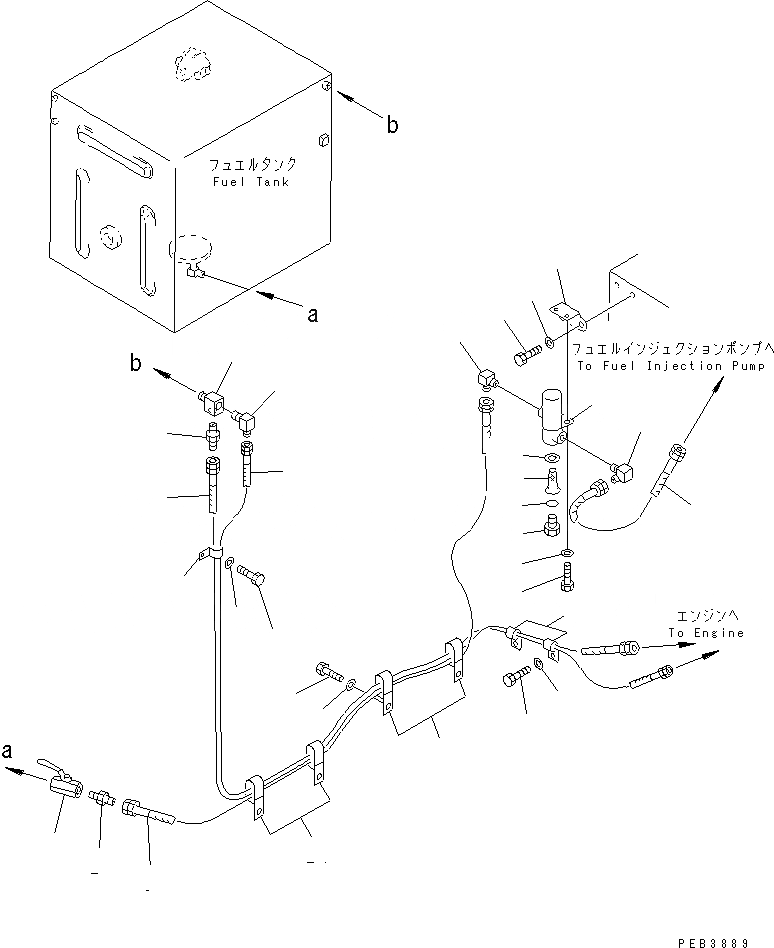 b

フュエルタンク
Fuel Tank

a

b

フュエルインジェクションポンプへ
To Fuel Injection Pump

エンジンへ
To Engine

a

PEB3889