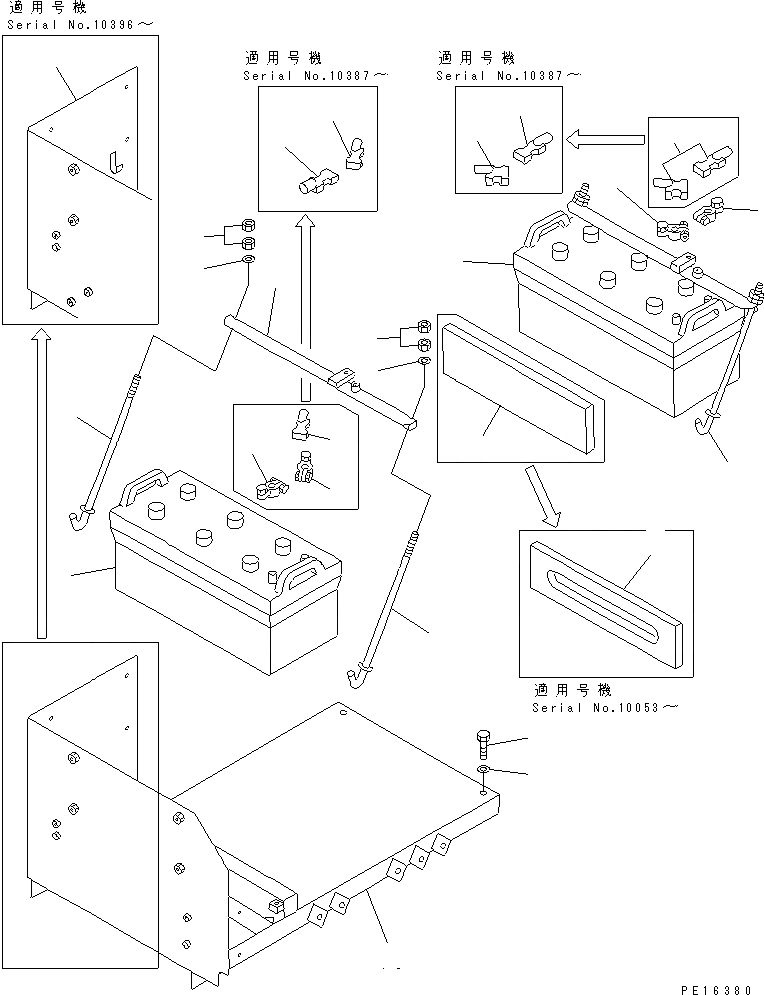 適用号機
Serial No.10396～

適用号機
Serial No.10387～

適用号機
Serial No.10387～

適用号機
Serial No.10053～

PE16380