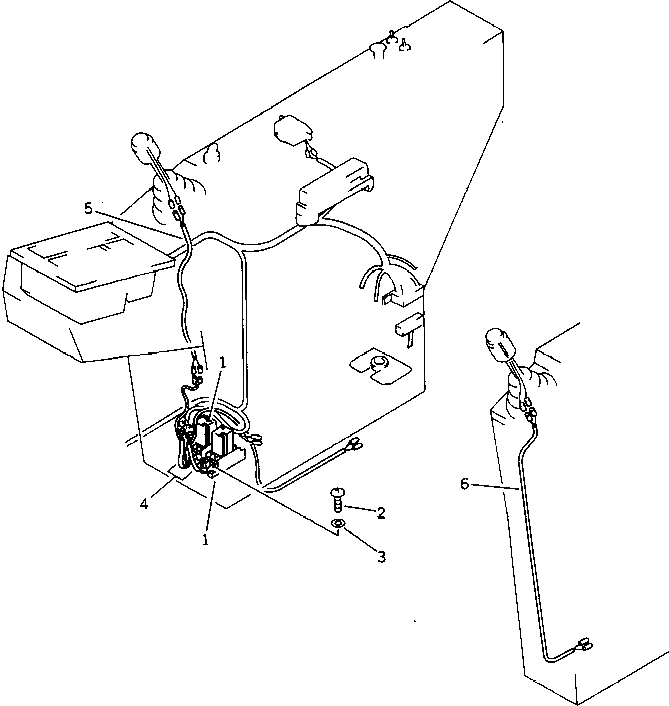 5
1
4
1
2
3
6