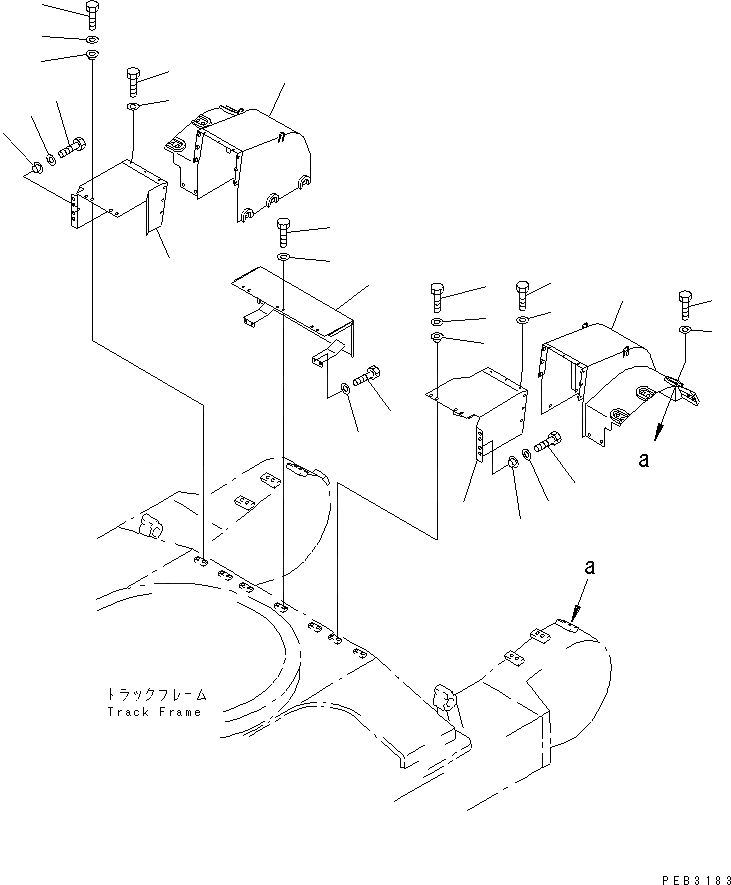 a

a

トラックフレーム
Track Frame

PEB3183