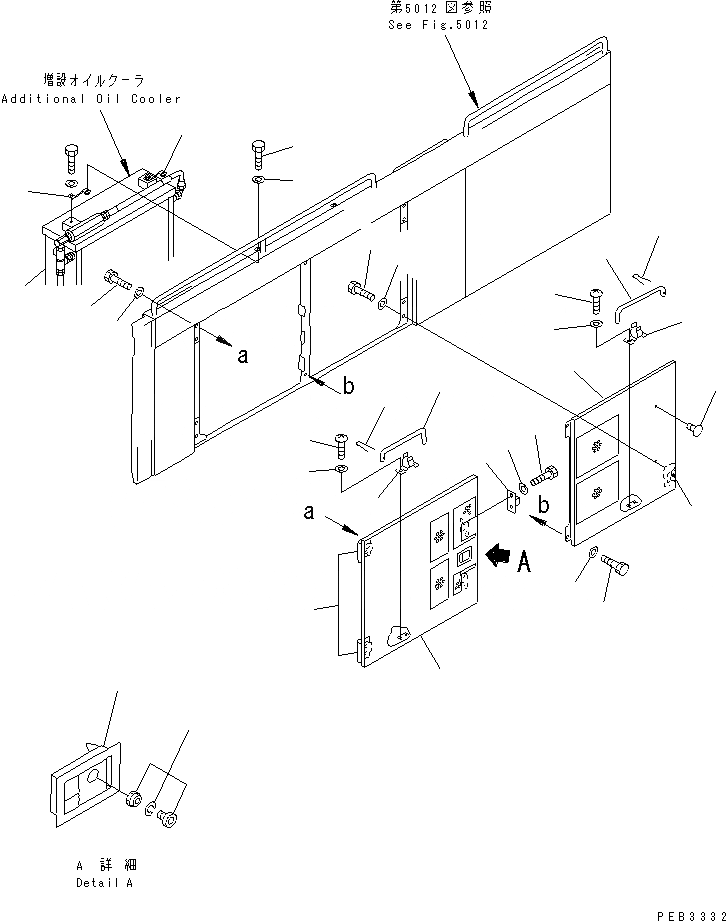 第5012図参照
See Fig.5012

増設オイルクーラ
Additional Oil Cooler

a

b

a

b

A

A 詳細
Detail A

PEB3332