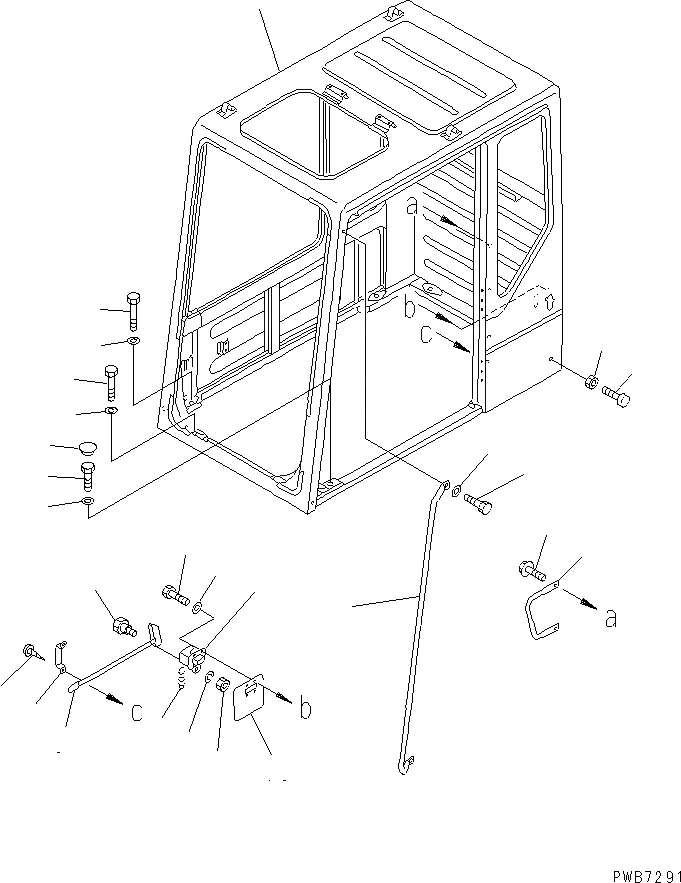 a
b
c
a
c
b
PWB7291