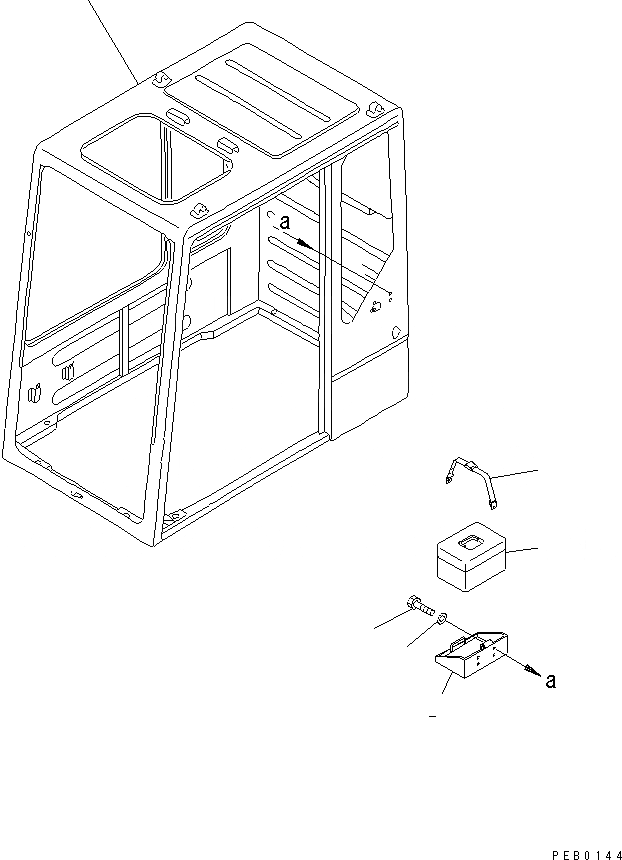 a

a

PEB0144