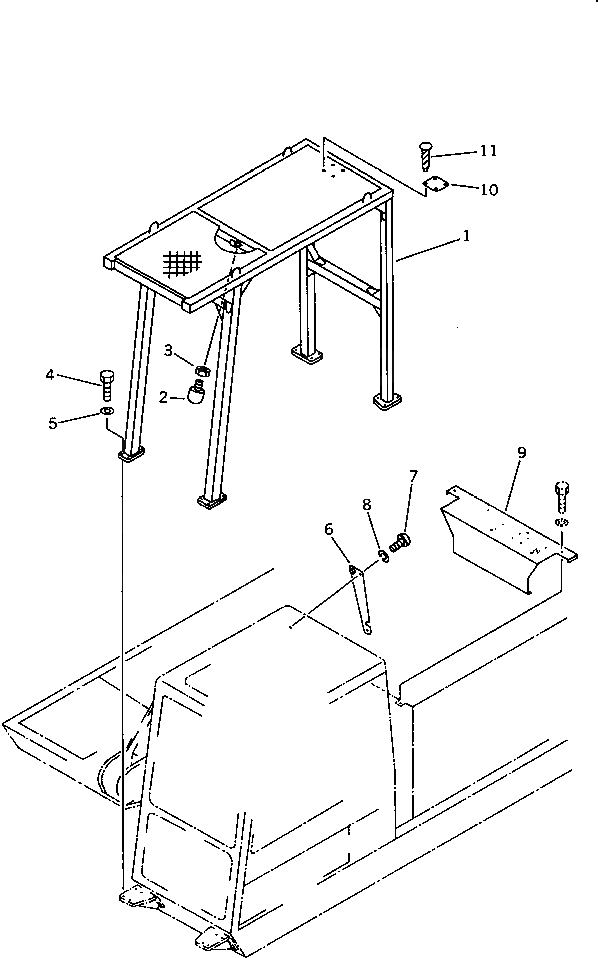 11
10
1
3
4
2
5
9
7
8
6