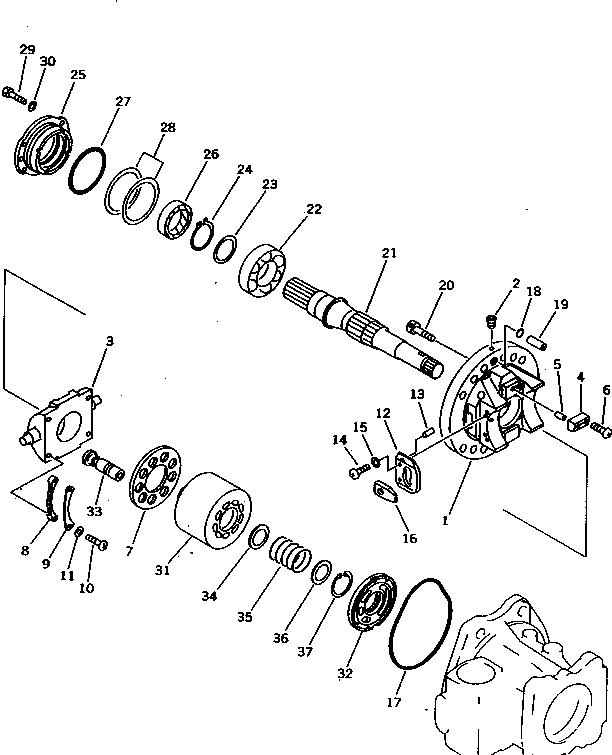 29
30
25
27
28
26
24
23
22
21
20
2
18
19
3
5
4
6
13
12
15
14
16
1
33
7
8
9
11
10
31
34
35
36
37
32
17