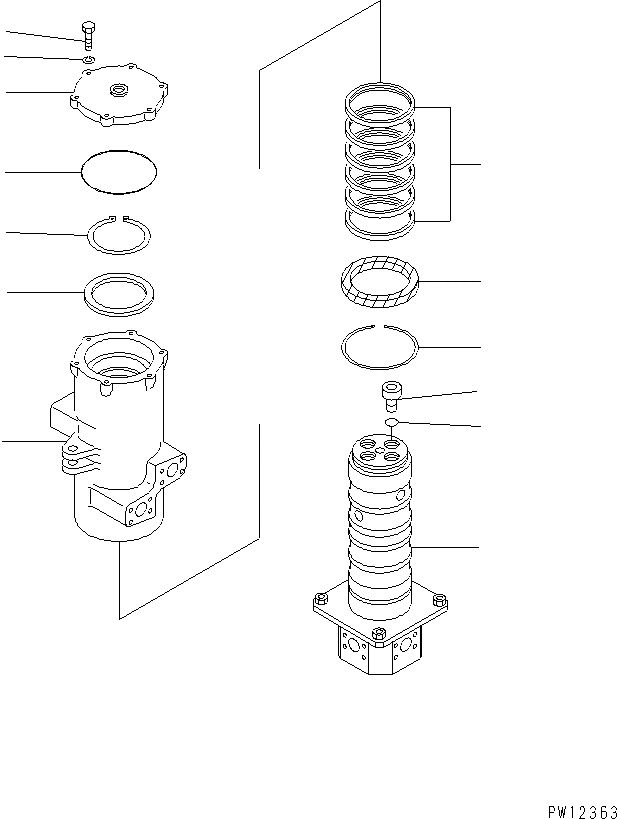 PW12363