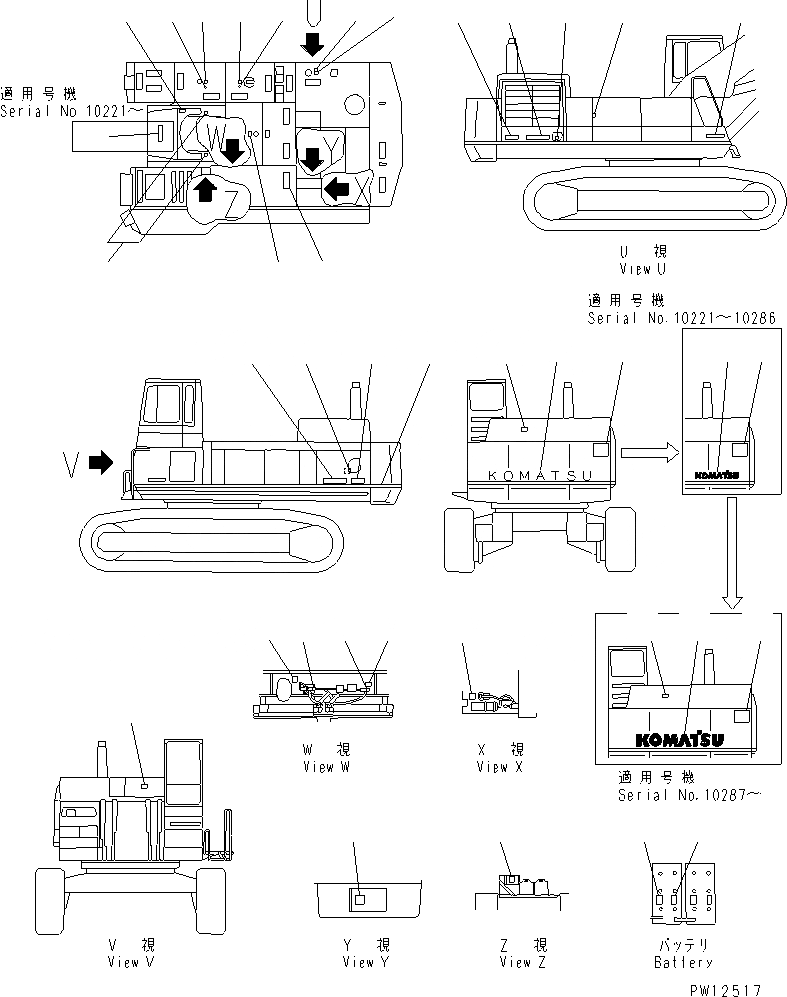 適用号機
Serial No 10221～

W

Y

X

Z

U 視
View U

適用号機
Serial No. 10221～10286

V

KOMATSU

KOMATSU

W 視
View W

X 視
View X

KOMATSU

適用号機
Serial No. 10287～

V 視
View V

Y 視
View Y

Z 視
View Z

バッテリ
Battery

PW12517