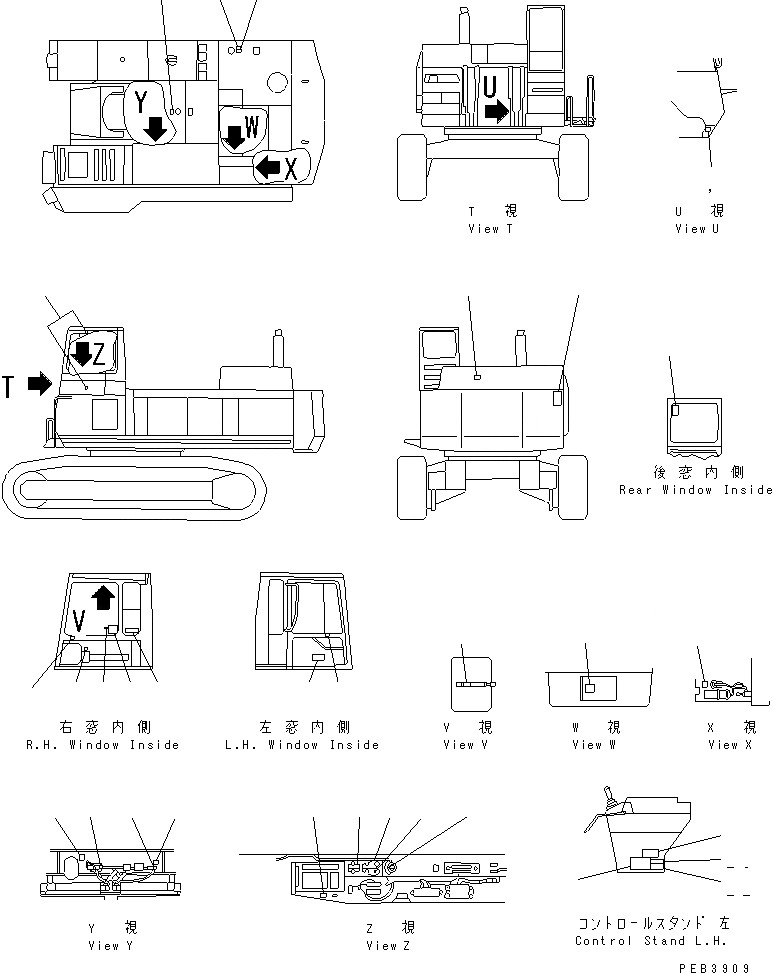 Y
W
X
U
T 視
View T
U 視
View U
Z
T
後窓内側
Rear Window Inside
V
右窓内側
R.H. Window Inside
左窓内側
L.H. Window Inside
V 視
View V
W 視
View W
X 視
View X
Y 視
View Y
Z 視
View Z
コントロールスタンド 左
Control Stand L.H.
PEB3909