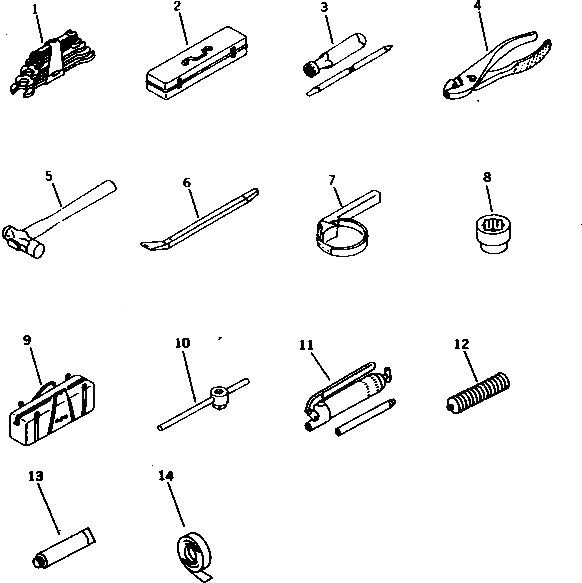 1
2
3
4
5
6
7
8
9
10
11
12
13
14