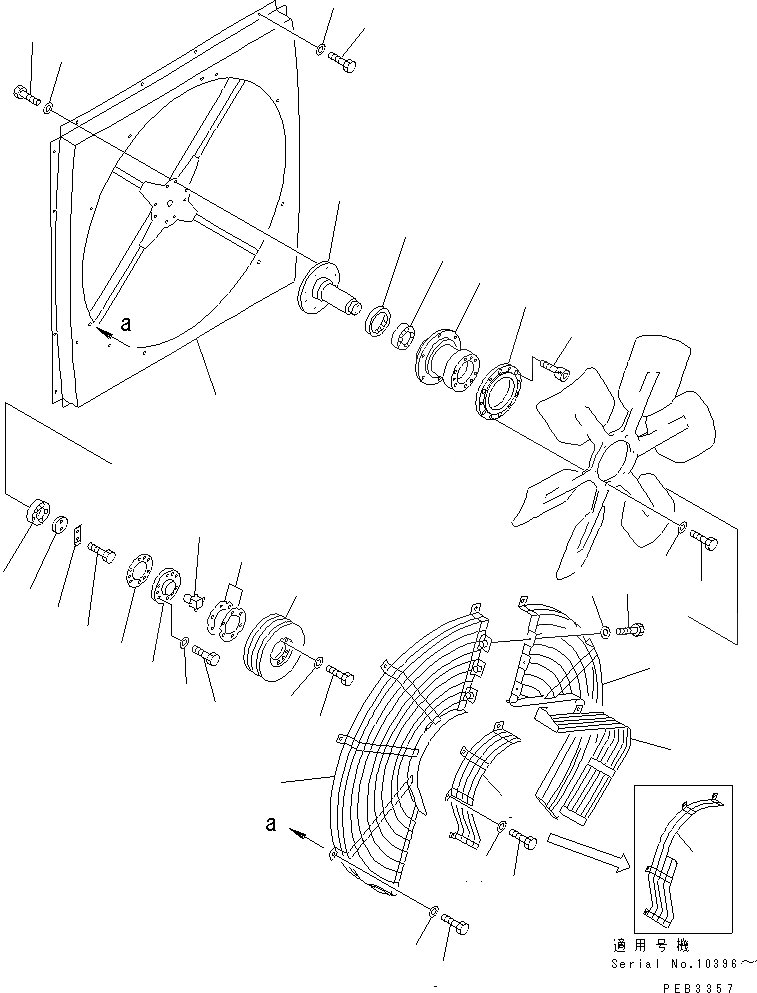 a

a

適用号機
Serial No.10396～

PEB3357