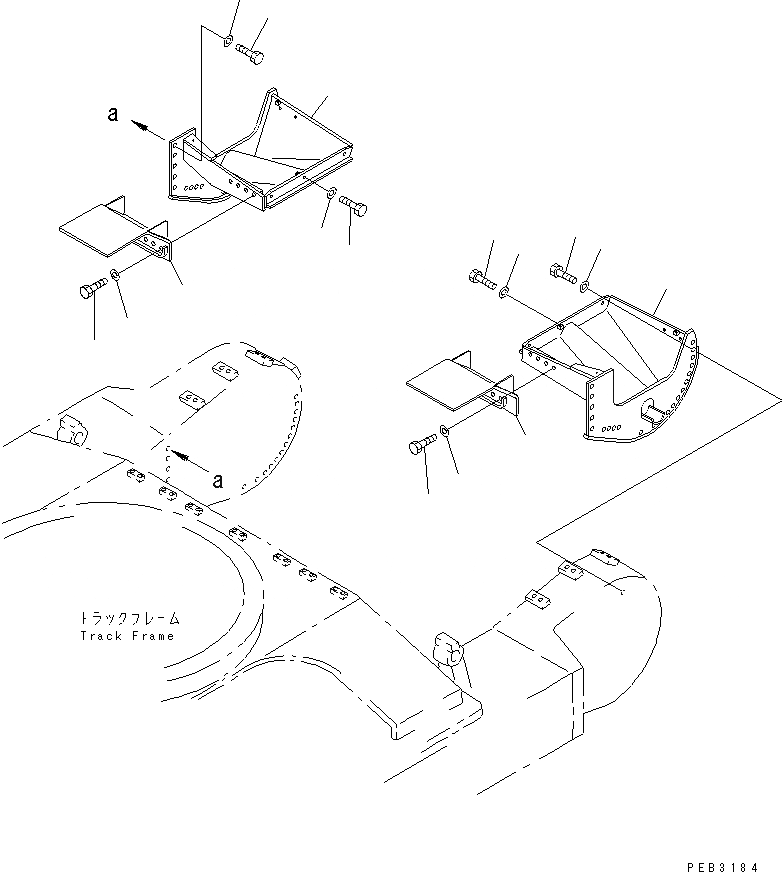 a

a

トラックフレーム
Track Frame

PEB3184