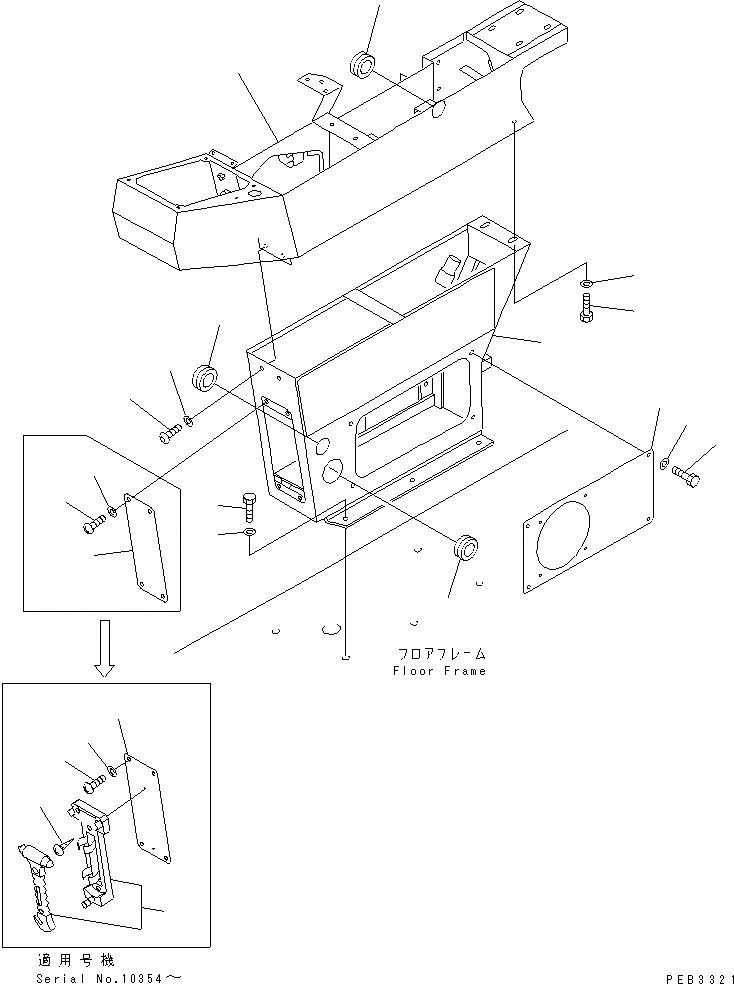 フロアフレーム
Floor Frame

適用号機
Serial No.10354～

PEB3321