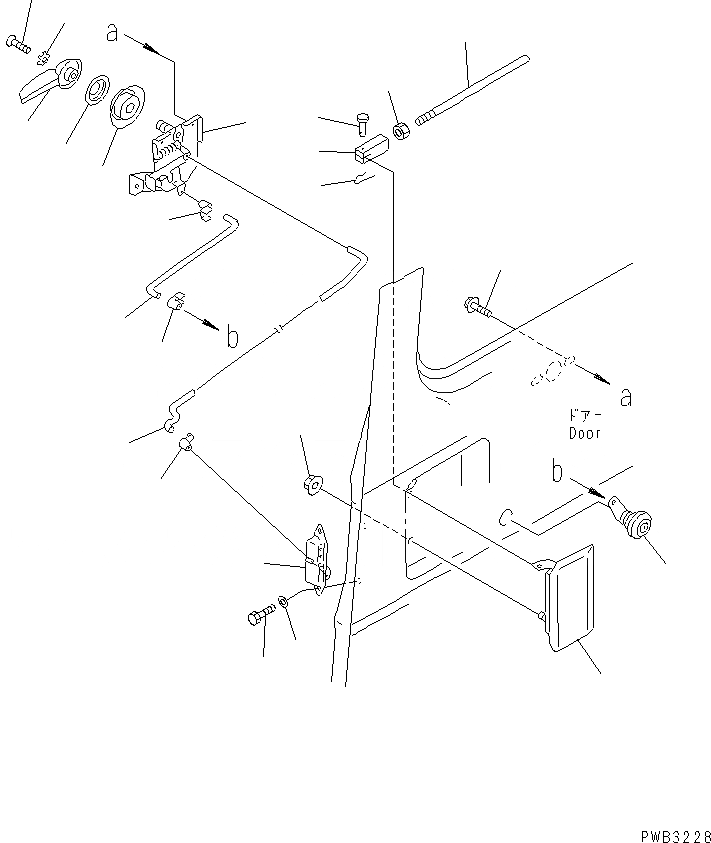 a
b
a
ドアー
Door
b
PWB3228