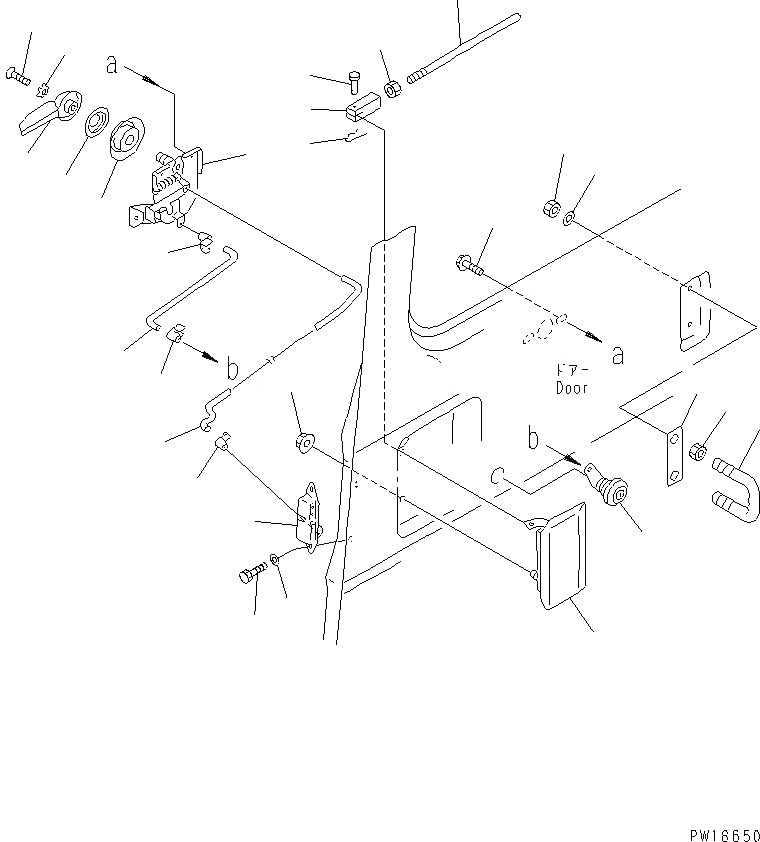 a
b
a
ドアー
Door
b
PW18650