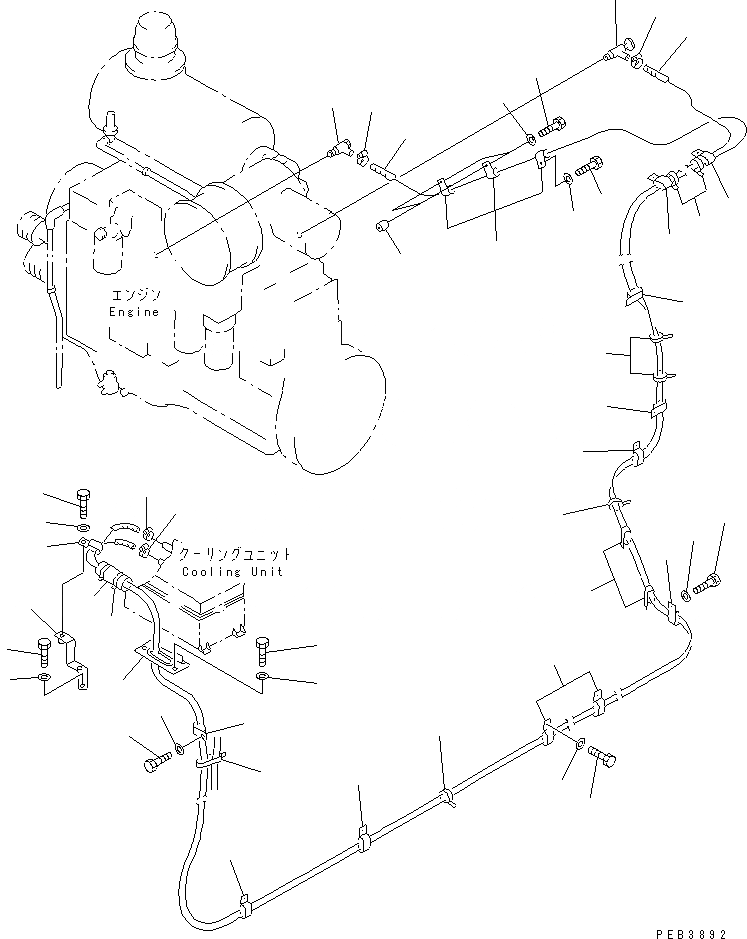 エンジン
Engine

クーリングユニット
Cooling Unit

PEB3892