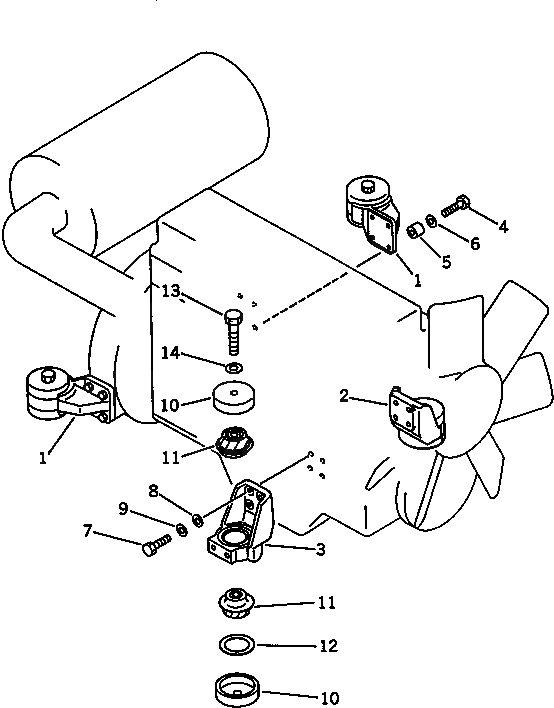 4
6
5
1
13
14
10
2
1
11
8
9
7
3
11
12
10